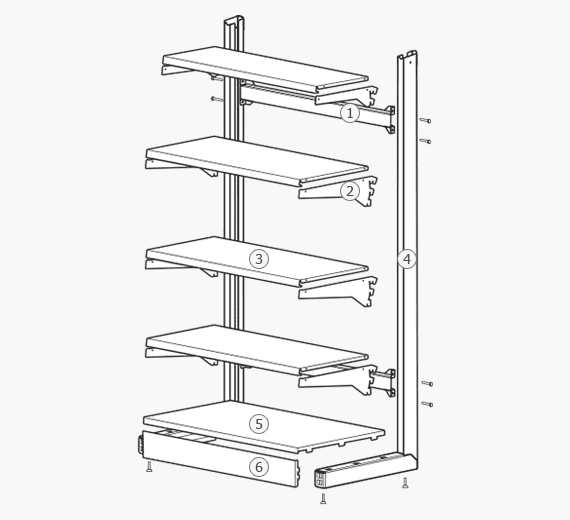 1
2
3
4
5
6